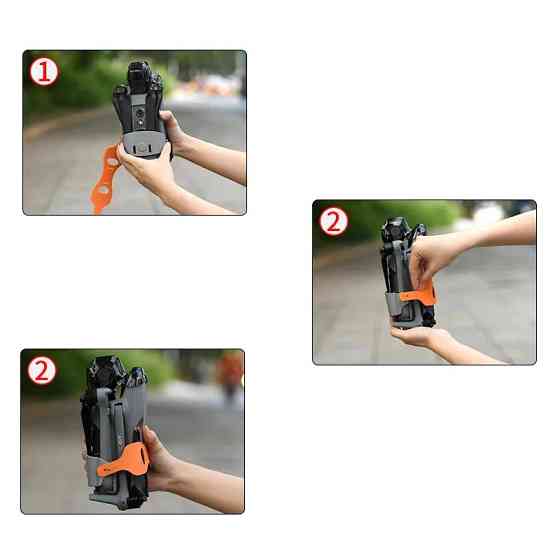 1

2

2