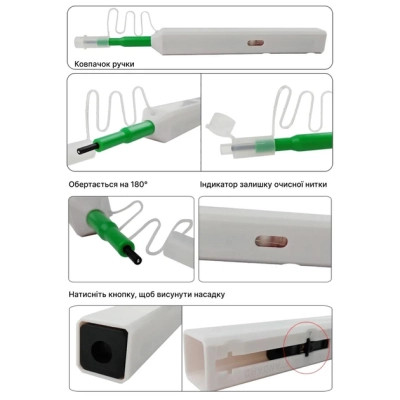 Ковпачок ручки

Обертається на 180°

Індикатор залишку очисної нитки

Натисніть кнопку, щоб висунути насадку