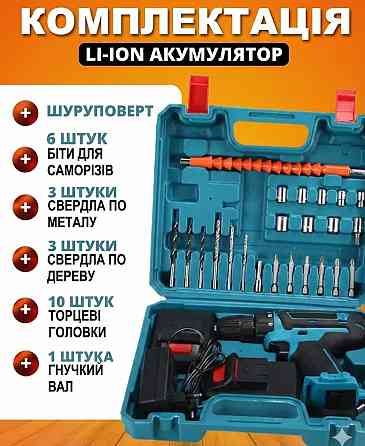 КОМПЛЕКТАЦІЯ
LI-ION АКУМУЛЯТОР

+ ШУРУПОВЕРТ

+ 6 ШТУК
БІТИ ДЛЯ САМОРІЗІВ

+ 3 ШТУКИ
СВЕРДЛА ПО МЕТАЛУ

+ 3 ШТУКИ
СВЕРДЛА ПО ДЕРЕВУ

+ 10 ШТУК
ТОРЦЕВІ ГОЛОВКИ

+ 1 ШТУКА
ГНУЧКИЙ ВАЛ