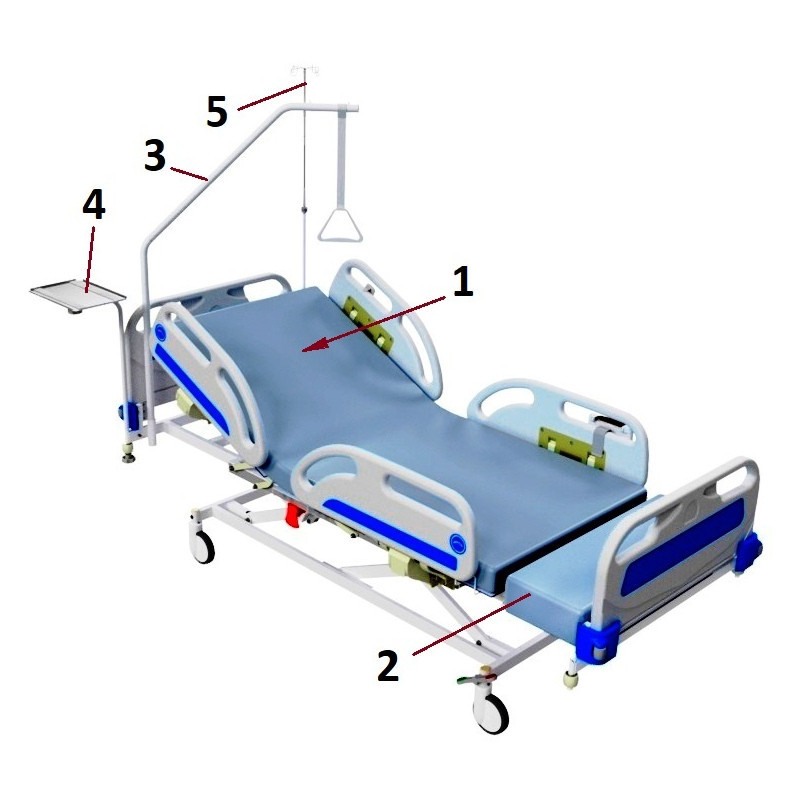 5
3
4
1
2