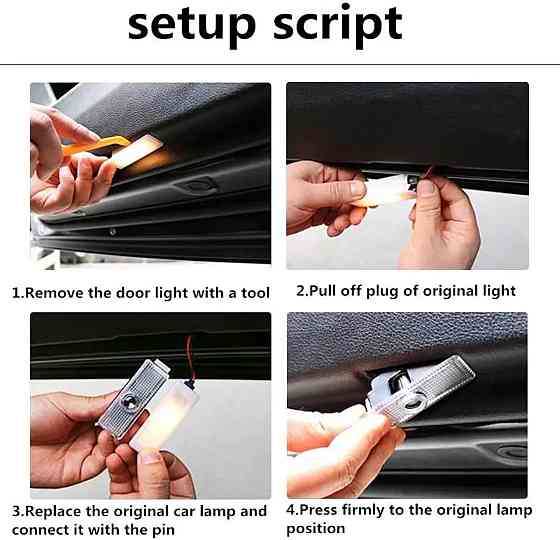 setup script

1.Remove the door light with a tool

2.Pull off plug of original light

3.Replace the original car lamp and connect it with the pin

4.Press firmly to the original lamp position