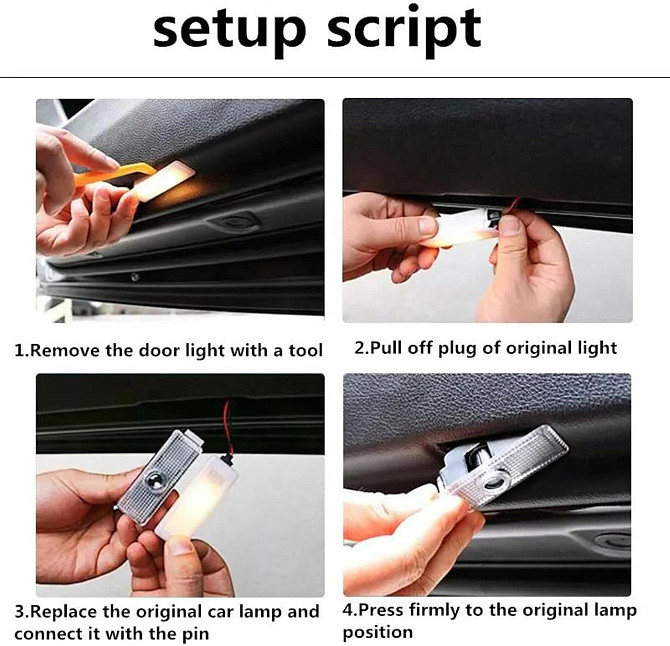 setup script

1.Remove the door light with a tool

2.Pull off plug of original light

3.Replace the original car lamp and connect it with the pin

4.Press firmly to the original lamp position