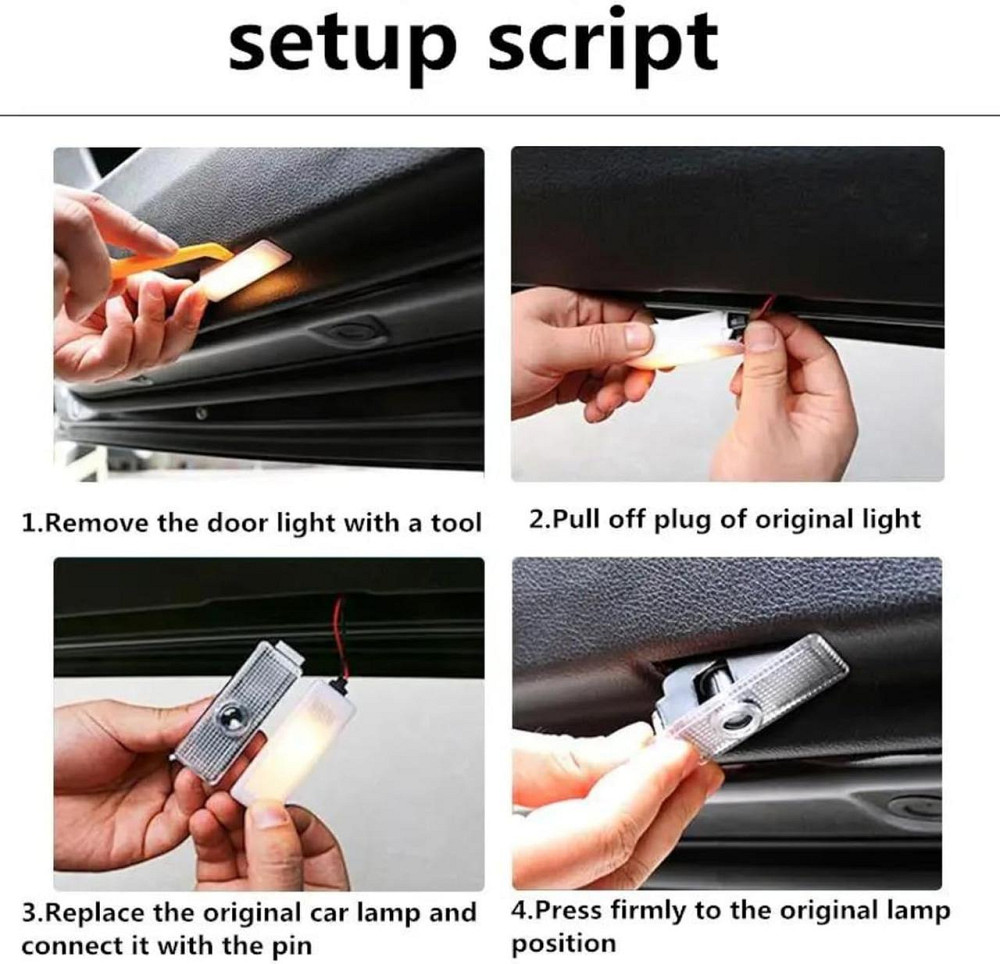 setup script

1.Remove the door light with a tool

2.Pull off plug of original light

3.Replace the original car lamp and connect it with the pin

4.Press firmly to the original lamp position