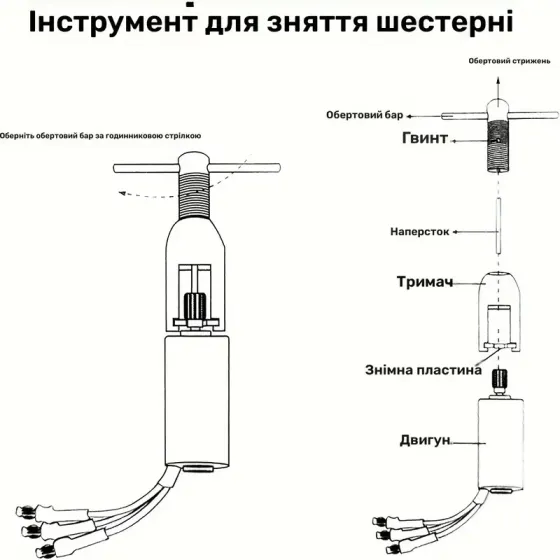 Інструмент для зняття шестерні

Оберніть обертовий бар за годинниковою стрілкою

Обертовий стрижень

Обертовий бар

Гвинт

Наперсток

Тримач

Знімна пластина

Двигун