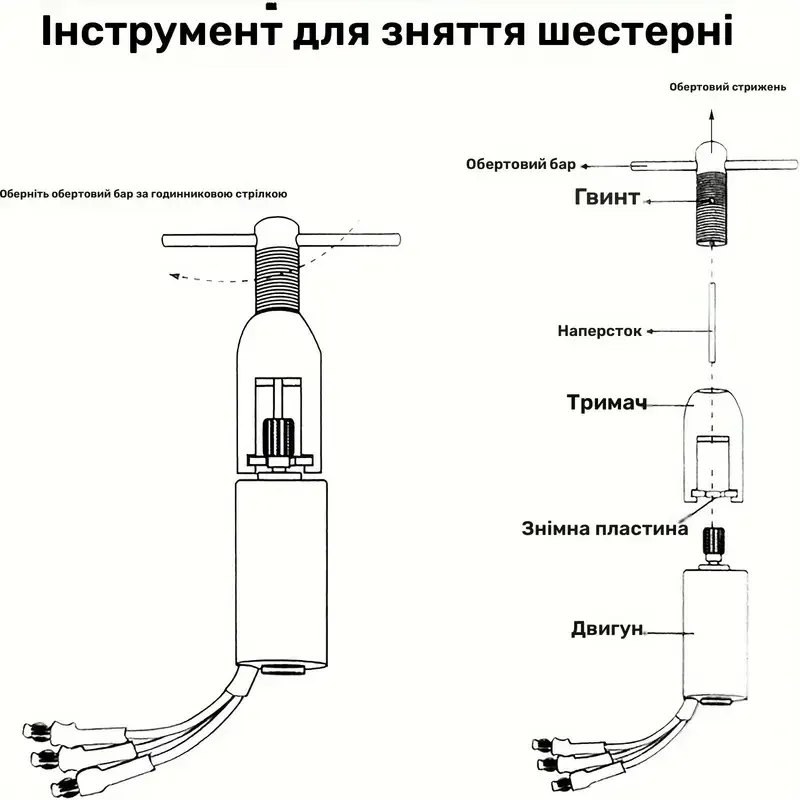 Інструмент для зняття шестерні

Оберніть обертовий бар за годинниковою стрілкою

Обертовий стрижень

Обертовий бар

Гвинт

Наперсток

Тримач

Знімна пластина

Двигун