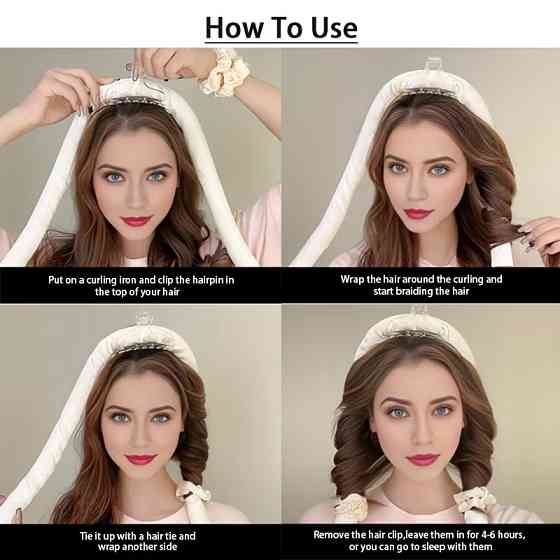 How To Use

Put on a curling iron and clip the hairpin in the top of your hair

Wrap the hair around the curling and start braiding the hair

Tie it up with a hair tie and wrap another side

Remove the hair clip,leave them in for 4-6 hours, or you can go to sleep with them