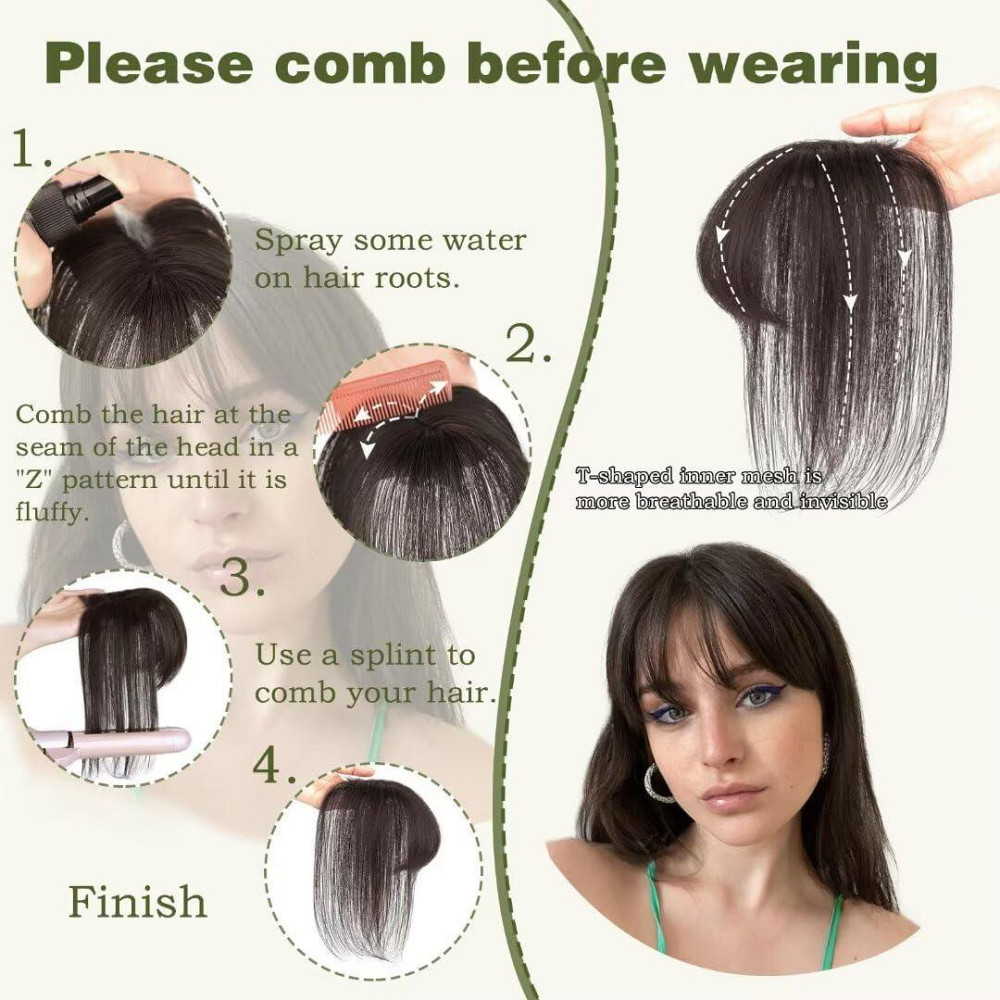 Please comb before wearing

1.

Spray some water on hair roots.

2.

Comb the hair at the seam of the head in a "Z" pattern until it is fluffy.

3.

Use a splint to comb your hair.

4.

Finish

T-shaped inner mesh is more breathable and invisible