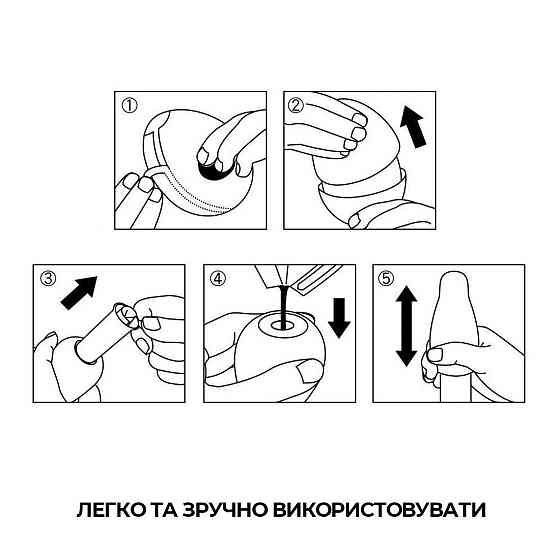 ①

②

③

④

⑤

ЛЕГКО ТА ЗРУЧНО ВИКОРИСТОВУВАТИ