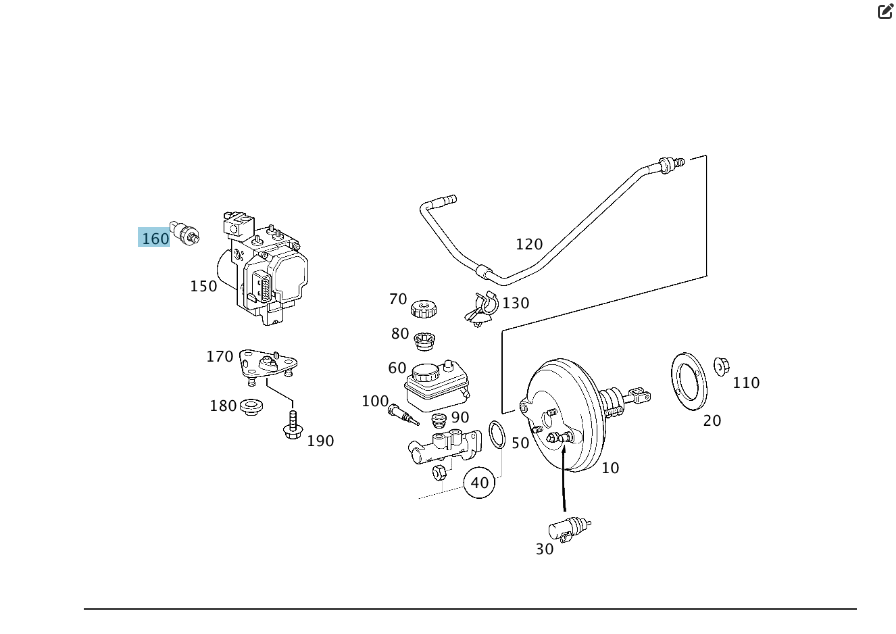 160
150
170
180
190
120
70
130
80
60
100
90
50
40
10
30
20
110