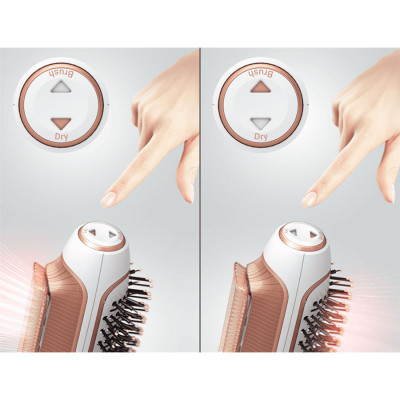 Brush
Dry

Brush
Dry