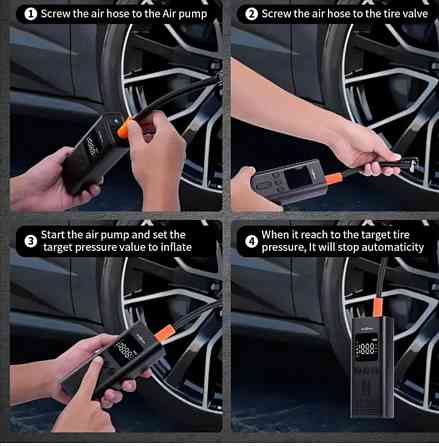 1 Screw the air hose to the Air pump

2 Screw the air hose to the tire valve

3 Start the air pump and set the target pressure value to inflate

4 When it reach to the target tire pressure, It will stop automaticity