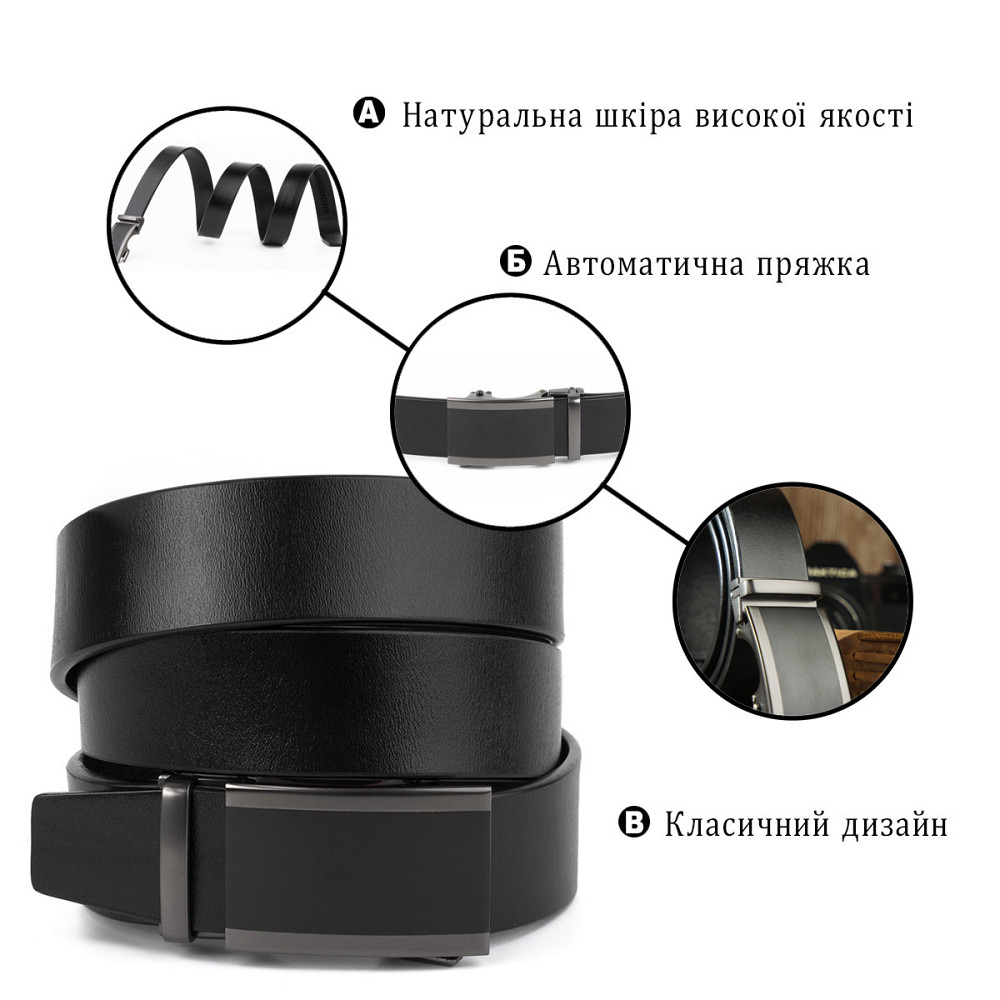 А Натуральна шкіра високої якості

Б Автоматична пряжка

В Класичний дизайн