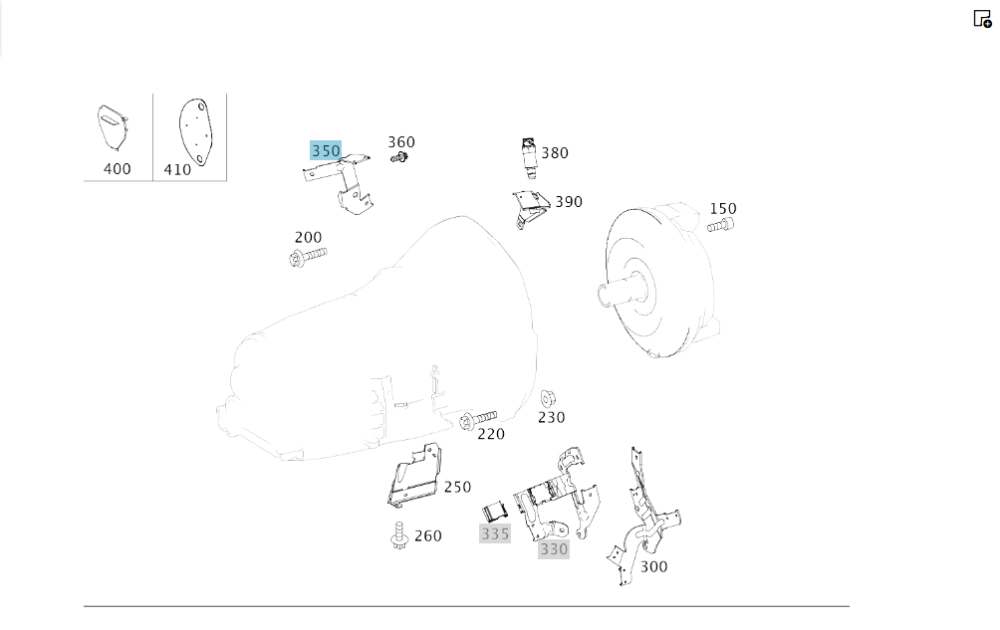 400
410
350
360
380
390
150
200
220
230
250
260
335
330
300