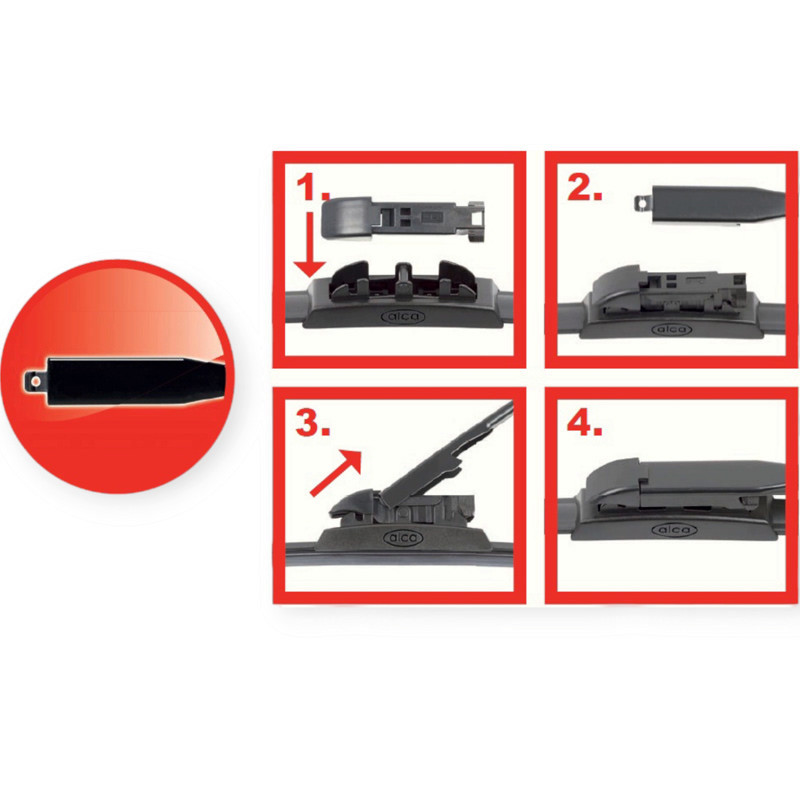 1.
alca
2.
alca
3.
alca
4.
alca