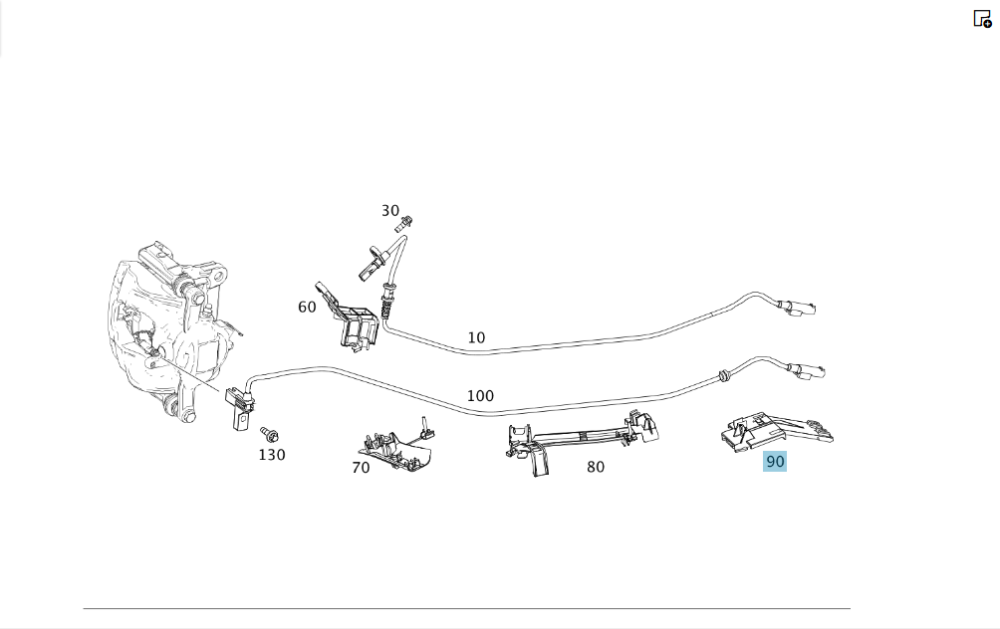 30
60
10
100
130
70
80
90