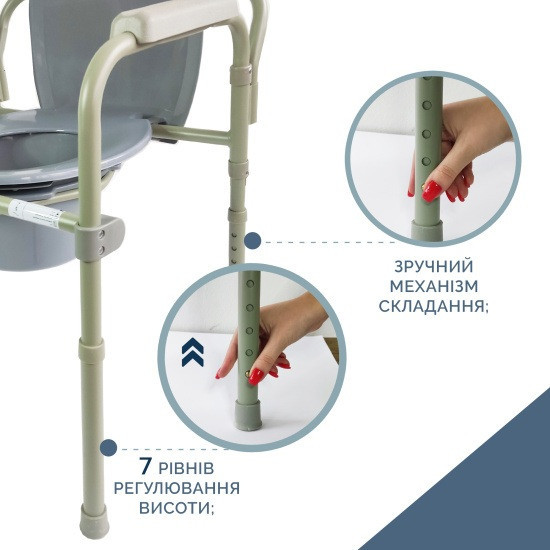 ЗРУЧНИЙ МЕХАНІЗМ СКЛАДАННЯ;

7 РІВНІВ РЕГУЛЮВАННЯ ВИСОТИ;