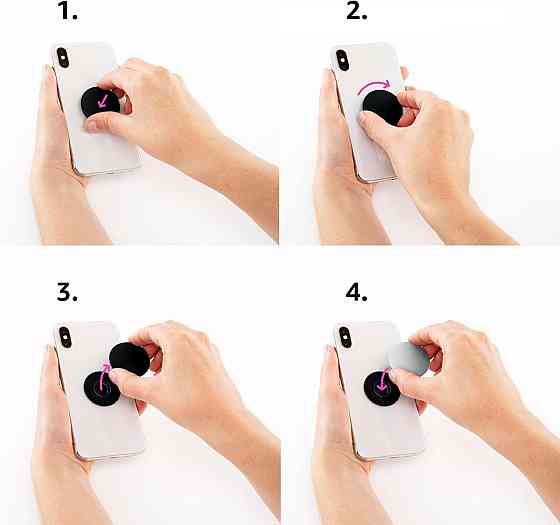 1.

2.

3.

4.