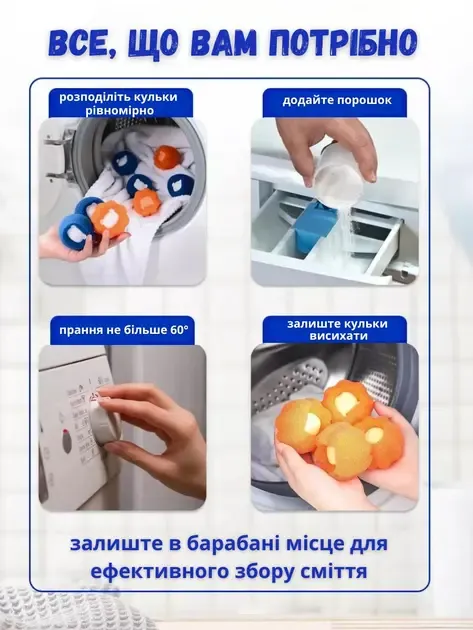 ВСЕ, ЩО ВАМ ПОТРІБНО

розподіліть кульки рівномірно

додайте порошок

прання не більше 60°

залиште кульки висихати

залиште в барабані місце для ефективного збору сміття