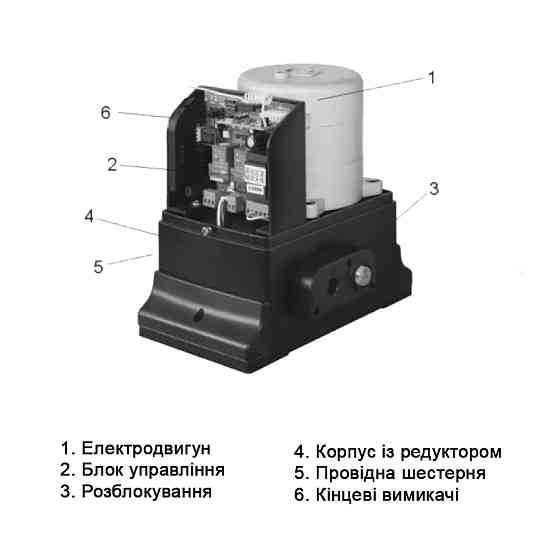 1
6
2
3
4
5

1. Електродвигун
2. Блок управління
3. Розблокування

4. Корпус із редуктором
5. Провідна шестерня
6. Кінцеві вимикачі