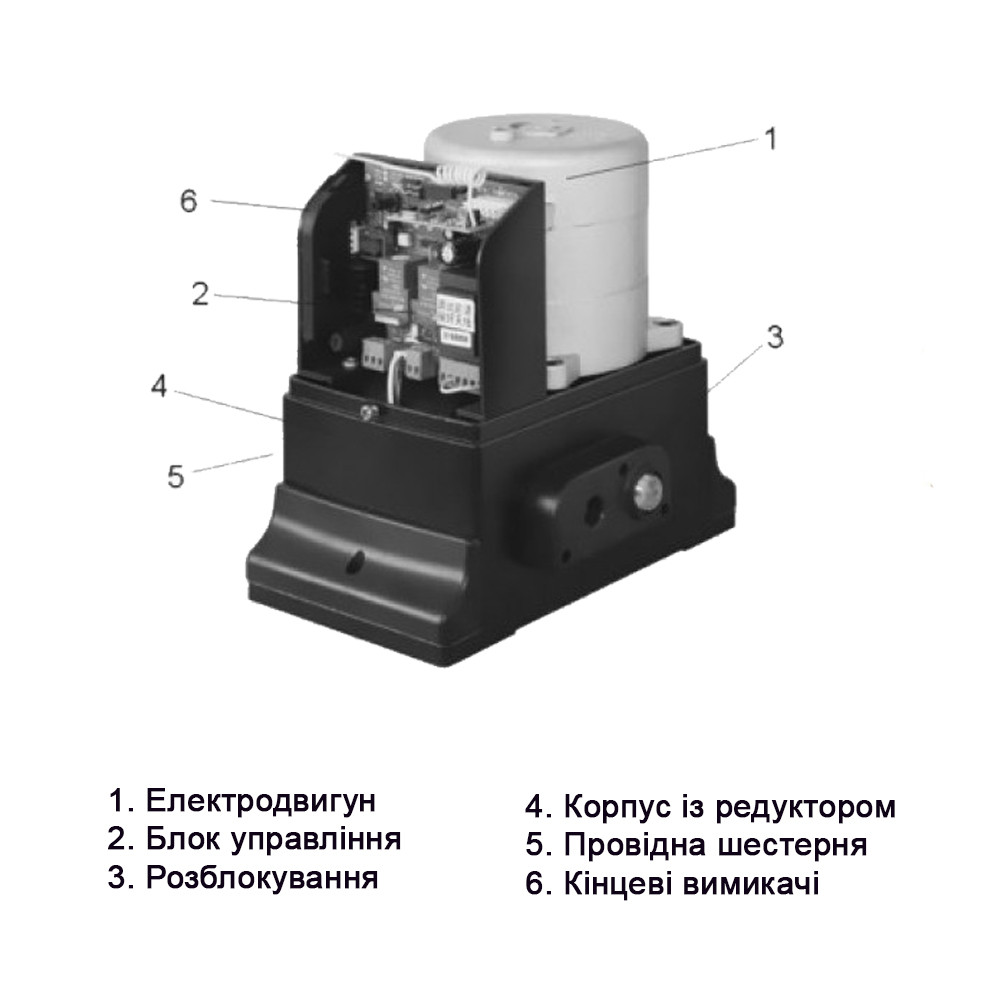 1

6

2

3

4

5

1. Електродвигун
2. Блок управління
3. Розблокування

4. Корпус із редуктором
5. Провідна шестерня
6. Кінцеві вимикачі