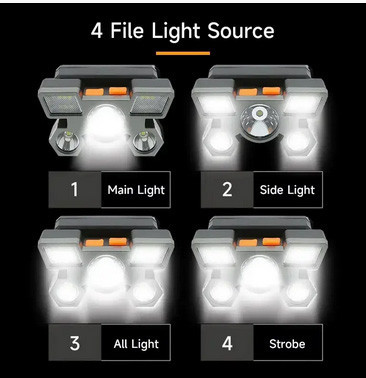 4 File Light Source

1 Main Light

2 Side Light

3 All Light

4 Strobe