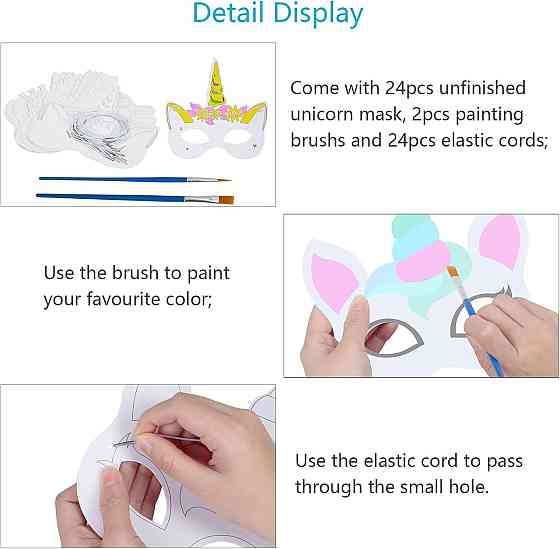 Detail Display

Come with 24pcs unfinished unicorn mask, 2pcs painting brushs and 24pcs elastic cords;

Use the brush to paint your favourite color;

Use the elastic cord to pass through the small hole.