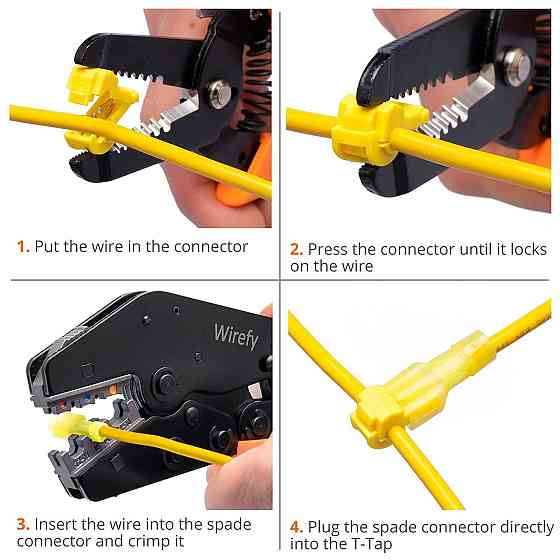 1. Put the wire in the connector

2. Press the connector until it locks on the wire

Wirefy

3. Insert the wire into the spade connector and crimp it

4. Plug the spade connector directly into the T-Tap