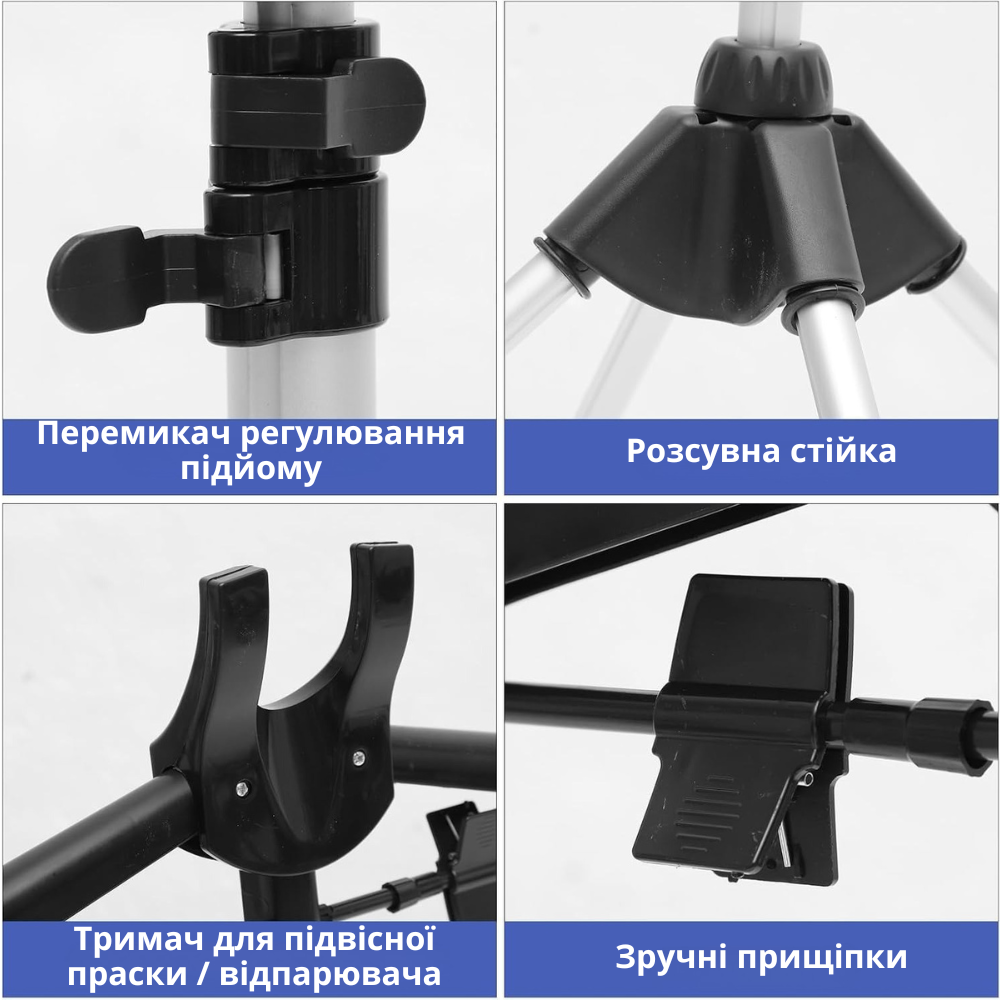 Перемикач регулювання підйому

Розсувна стійка

Тримач для підвісної праски / відпарювача

Зручні прищіпки