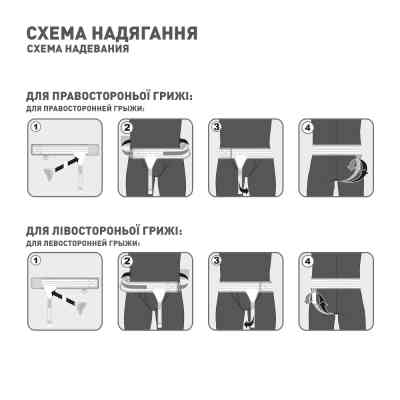 СХЕМА НАДЯГАННЯ
СХЕМА НАДЕВАНИЯ

ДЛЯ ПРАВОСТОРОНЬОЇ ГРИЖІ:
ДЛЯ ПРАВОСТОРОННЕЙ ГРЫЖИ:

1
2
3
4

ДЛЯ ЛІВОСТОРОНЬОЇ ГРИЖІ:
ДЛЯ ЛЕВОСТОРОННЕЙ ГРЫЖИ:

1
2
3
4