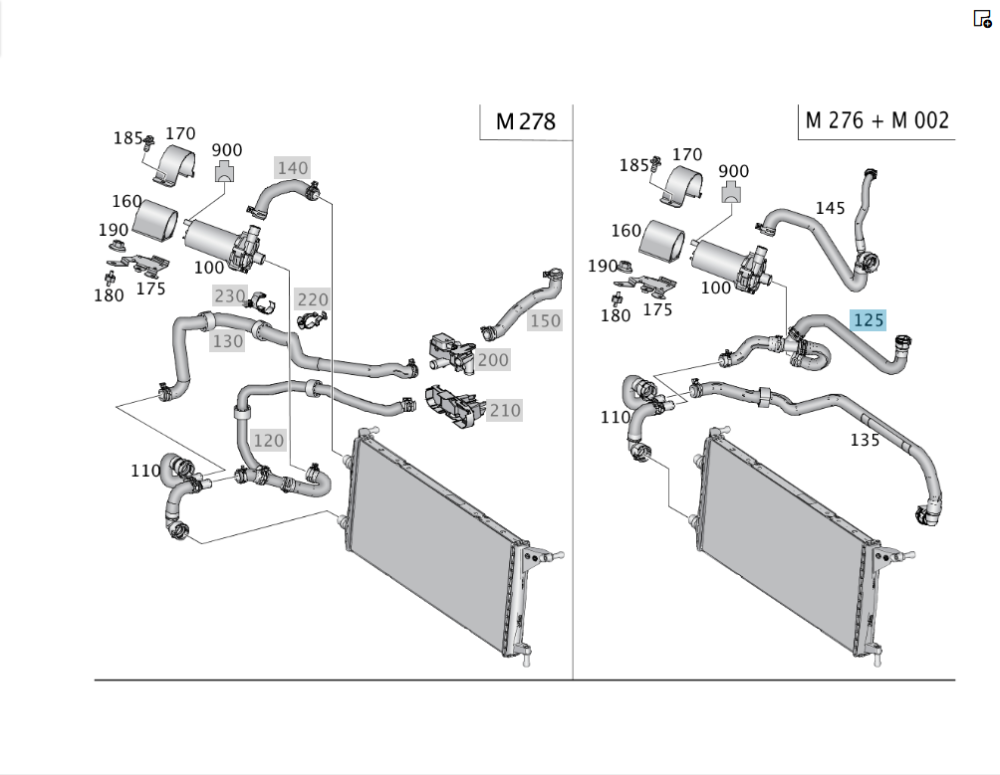 M 278

185
170
900
140
160
190
100
180
175
230
220
150
130
200
210
120
110

M 276 + M 002

185
170
900
145
160
190
100
180
175
125
110
135