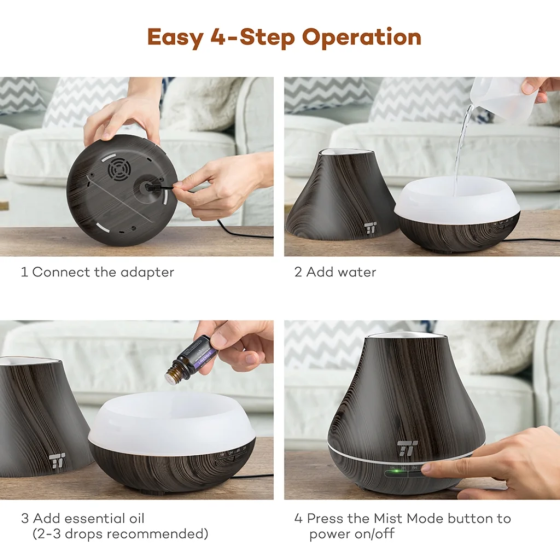 Easy 4-Step Operation

1 Connect the adapter

2 Add water

3 Add essential oil (2-3 drops recommended)

4 Press the Mist Mode button to power on/off