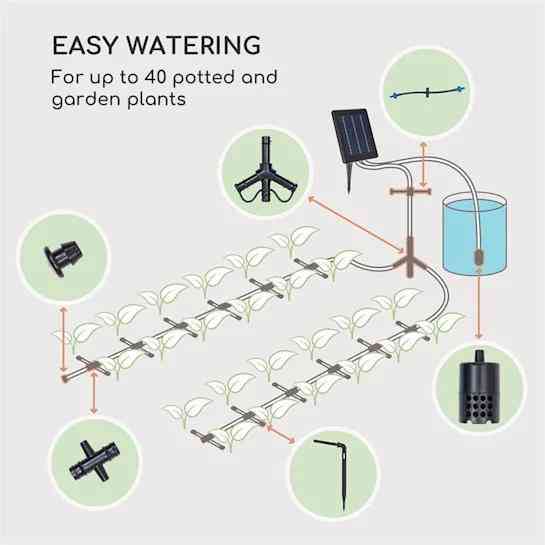 EASY WATERING

For up to 40 potted and garden plants