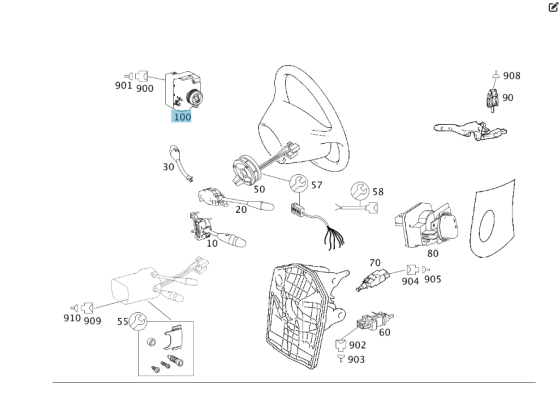 901 900
100
908
90
30
50
57
58
20
10
80
70
904 905
910 909
55
60
902
903