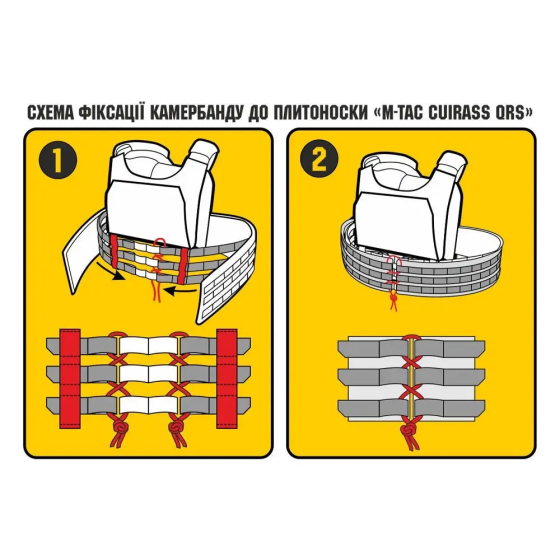 СХЕМА ФІКСАЦІЇ КАМЕРБАНДУ ДО ПЛИТОНОСКИ «M-TAC CUIRASS QRS»

1

2