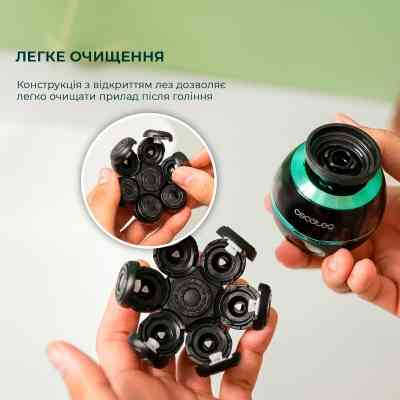 ЛЕГКЕ ОЧИЩЕННЯ

Конструкція з відкриттям лез дозволяє легко очищати прилад після гоління

cecotec