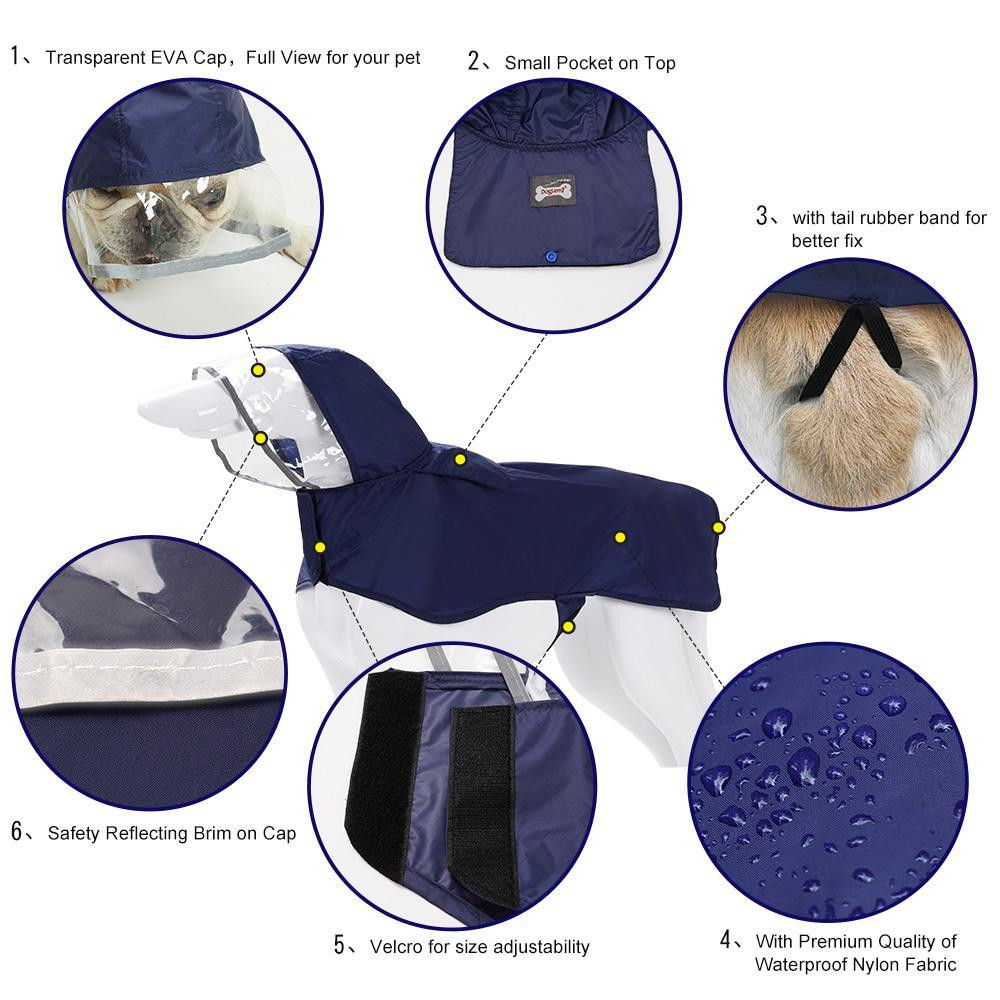 1、Transparent EVA Cap，Full View for your pet

2、Small Pocket on Top

3、with tail rubber band for better fix

6、Safety Reflecting Brim on Cap

5、Velcro for size adjustability

4、With Premium Quality of Waterproof Nylon Fabric