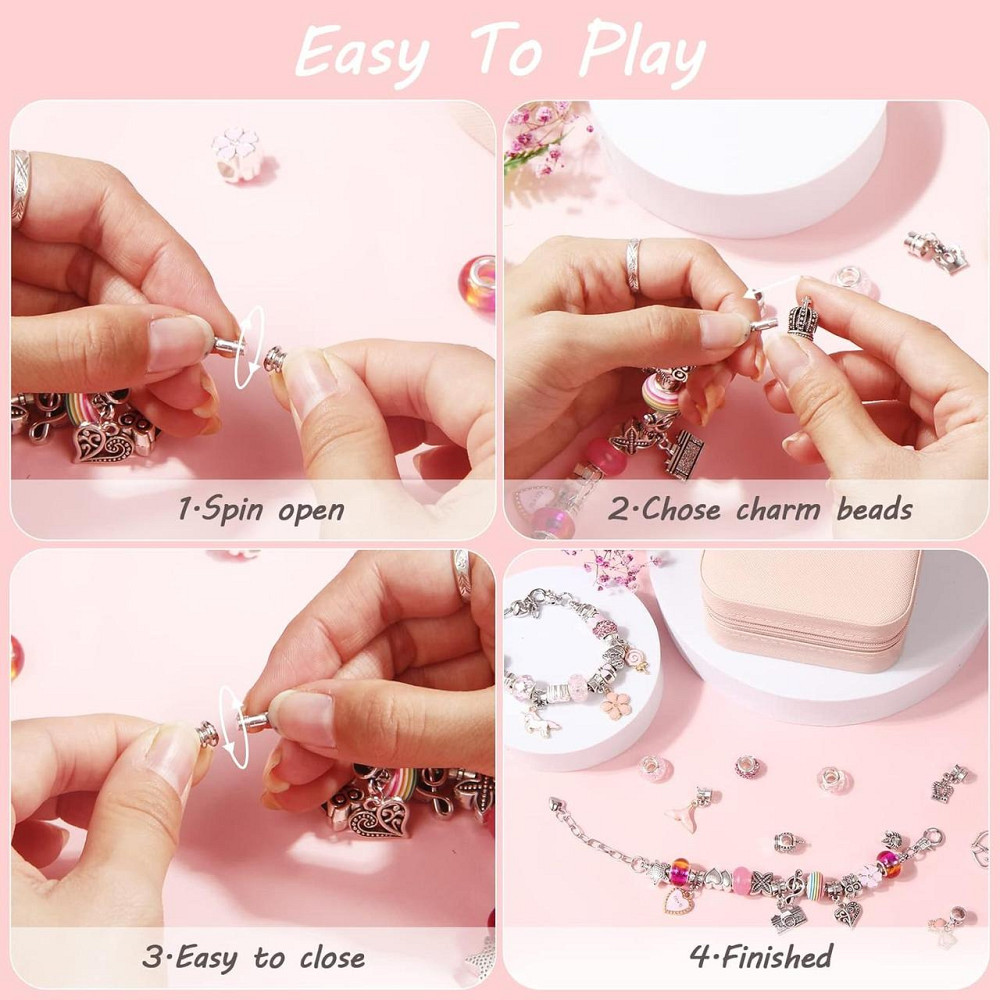 Easy To Play

1·Spin open

2·Chose charm beads

3·Easy to close

4·Finished