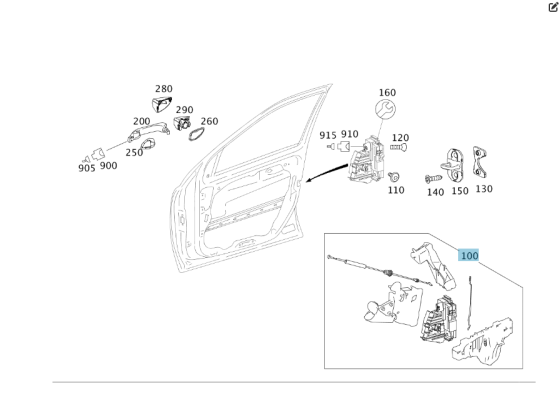 280
290
200
260
250
905
900
160
915
910
120
110
140
150
130
100