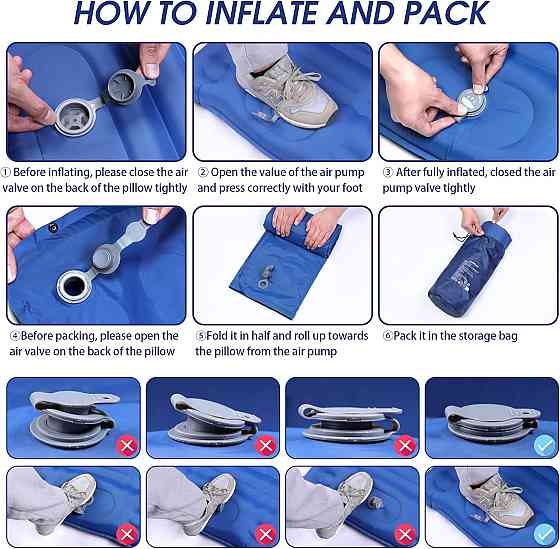 HOW TO INFLATE AND PACK

① Before inflating, please close the air valve on the back of the pillow tightly

② Open the value of the air pump and press correctly with your foot

③ After fully inflated, closed the air pump valve tightly

④Before packing, please open the air valve on the back of the pillow

⑤Fold it in half and roll up towards the pillow from the air pump

⑥Pack it in the storage bag