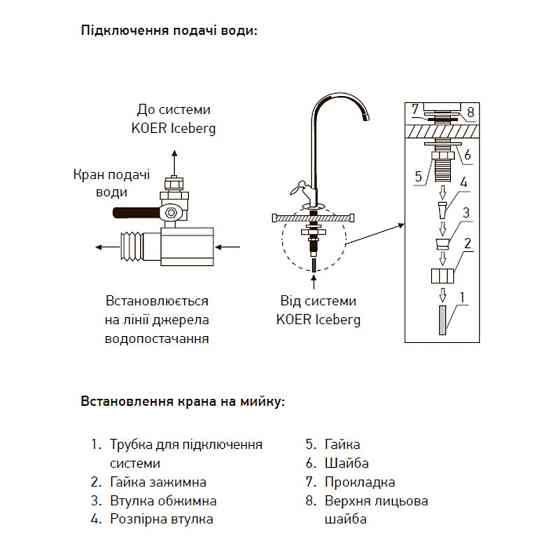 Підключення подачі води:

До системи KOER Iceberg

Кран подачі води

Встановлюється на лінії джерела водопостачання

Від системи KOER Iceberg

7
8
6
5
4
3
2
1

Встановлення крана на мийку:

1. Трубка для підключення системи
2. Гайка зажимна
3. Втулка обжимна
4. Розпірна втулка

5. Гайка
6. Шайба
7. Прокладка
8. Верхня лицьова шайба