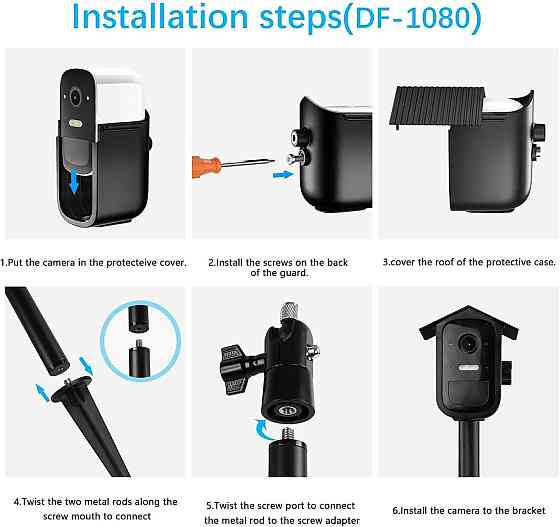 Installation steps(DF-1080)

1.Put the camera in the protecteive cover.

2.Install the screws on the back of the guard.

3.cover the roof of the protective case.

4.Twist the two metal rods along the screw mouth to connect

5.Twist the screw port to connect the metal rod to the screw adapter

6.Install the camera to the bracket