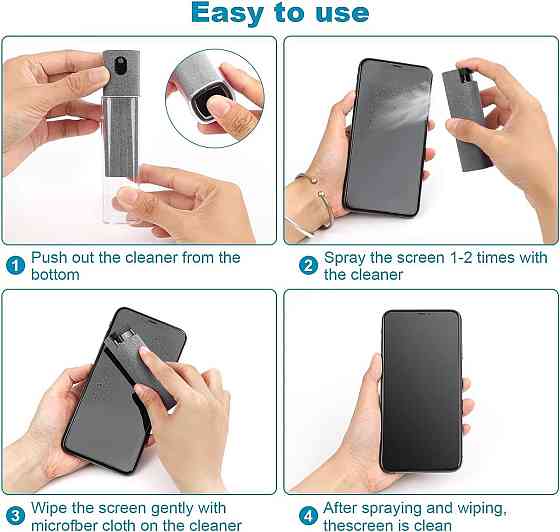 Easy to use

1 Push out the cleaner from the bottom

2 Spray the screen 1-2 times with the cleaner

3 Wipe the screen gently with microfber cloth on the cleaner

4 After spraying and wiping, thescreen is clean