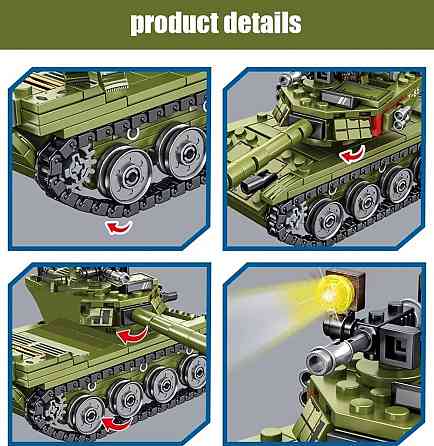 product details