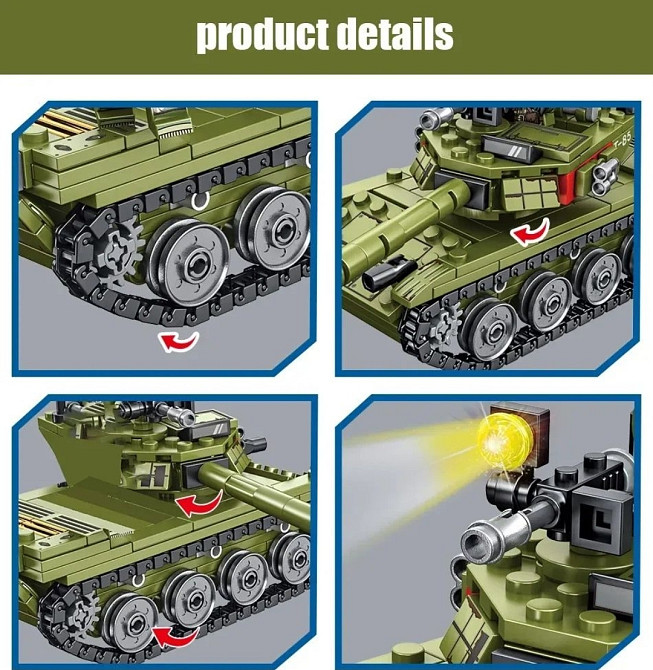 product details

T-85