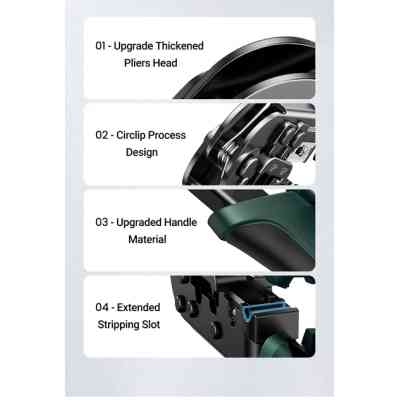 01 - Upgrade Thickened Pliers Head

02 - Circlip Process Design

03 - Upgraded Handle Material

04 - Extended Stripping Slot