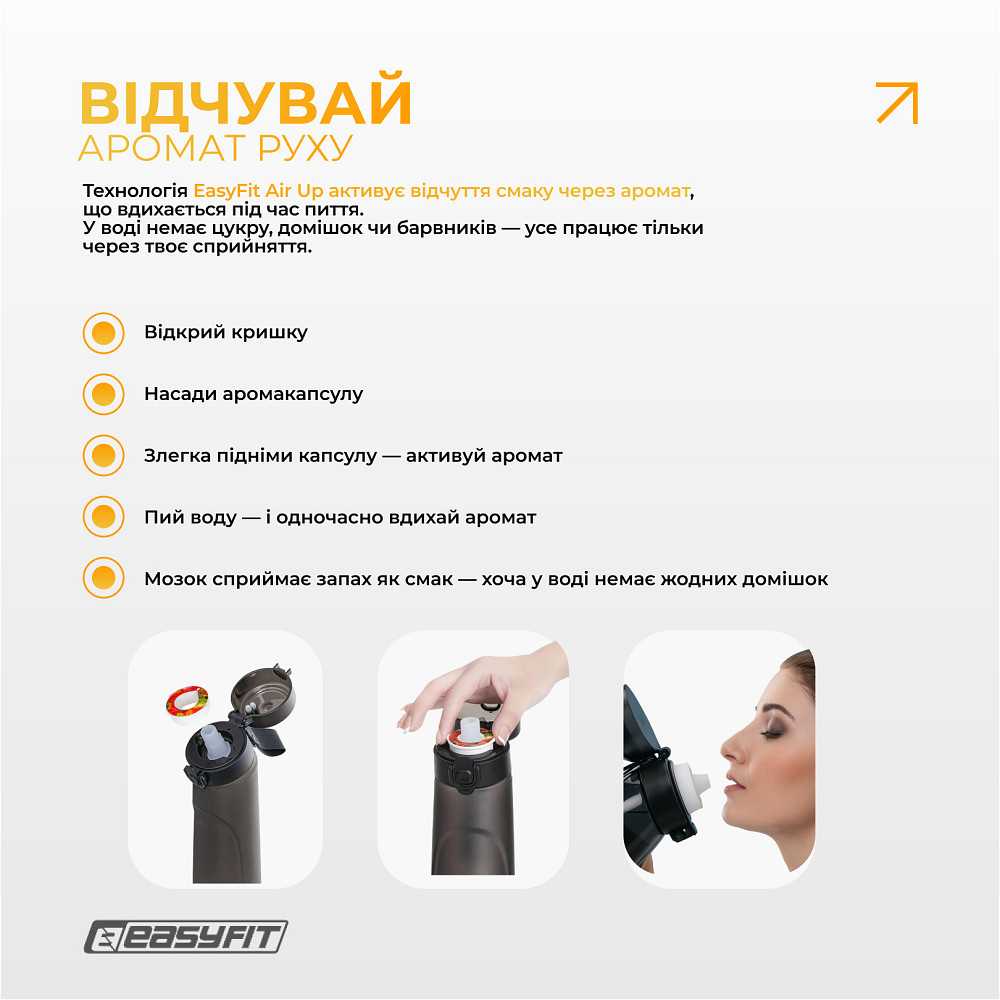 ВІДЧУВАЙ
АРОМАТ РУХУ

Технологія EasyFit Air Up активує відчуття смаку через аромат, що вдихається під час пиття.
У воді немає цукру, домішок чи барвників — усе працює тільки через твоє сприйняття.

Відкрий кришку

Насади аромакапсулу

Злегка підніми капсулу — активуй аромат

Пий воду — і одночасно вдихай аромат

Мозок сприймає запах як смак — хоча у воді немає жодних домішок

EASYFIT