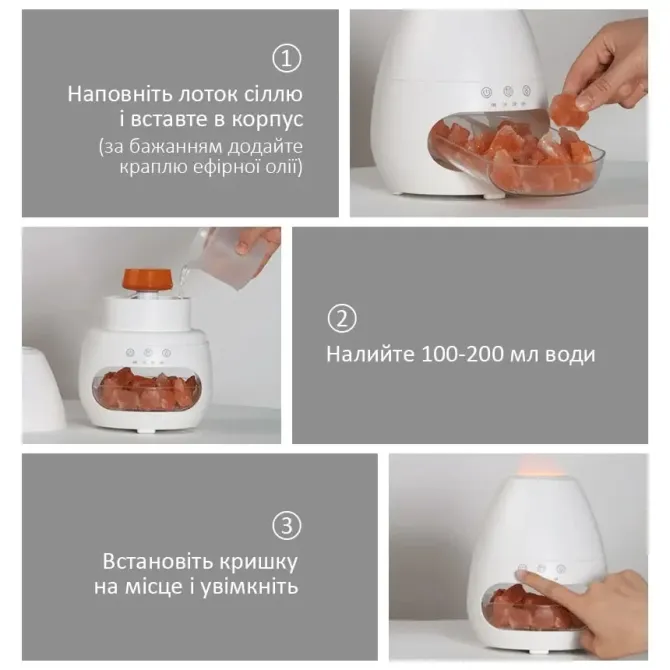 ①

Наповніть лоток сіллю і вставте в корпус (за бажанням додайте краплю ефірної олії)

②

Налийте 100-200 мл води

③

Встановіть кришку на місце і увімкніть