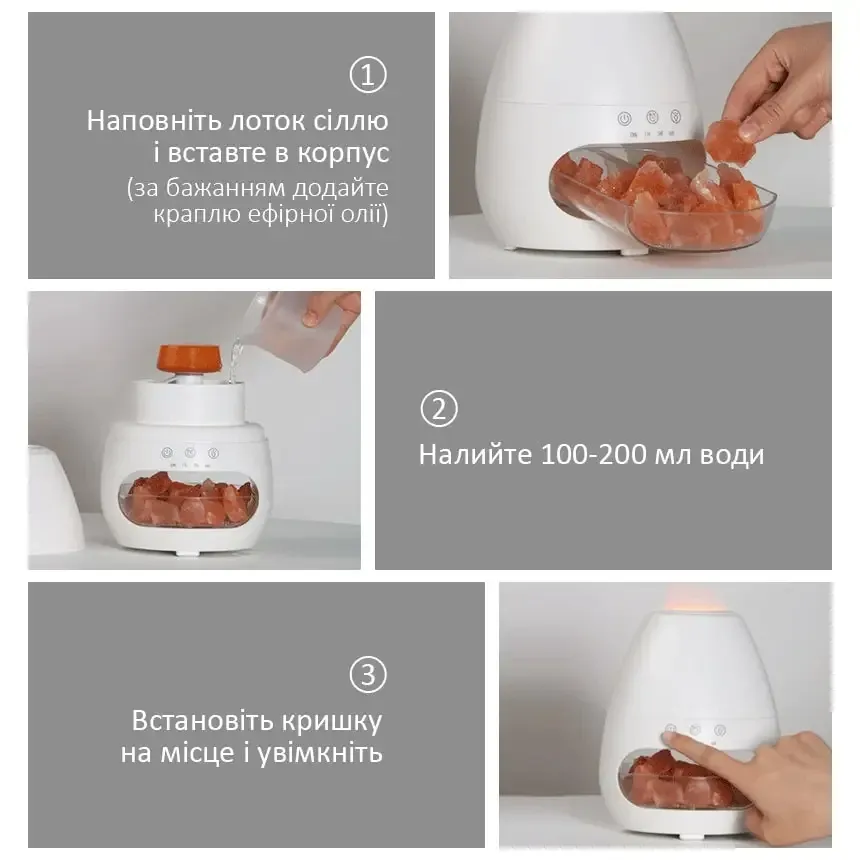 ①

Наповніть лоток сіллю і вставте в корпус

(за бажанням додайте краплю ефірної олії)

②

Налийте 100-200 мл води

③

Встановіть кришку на місце і увімкніть