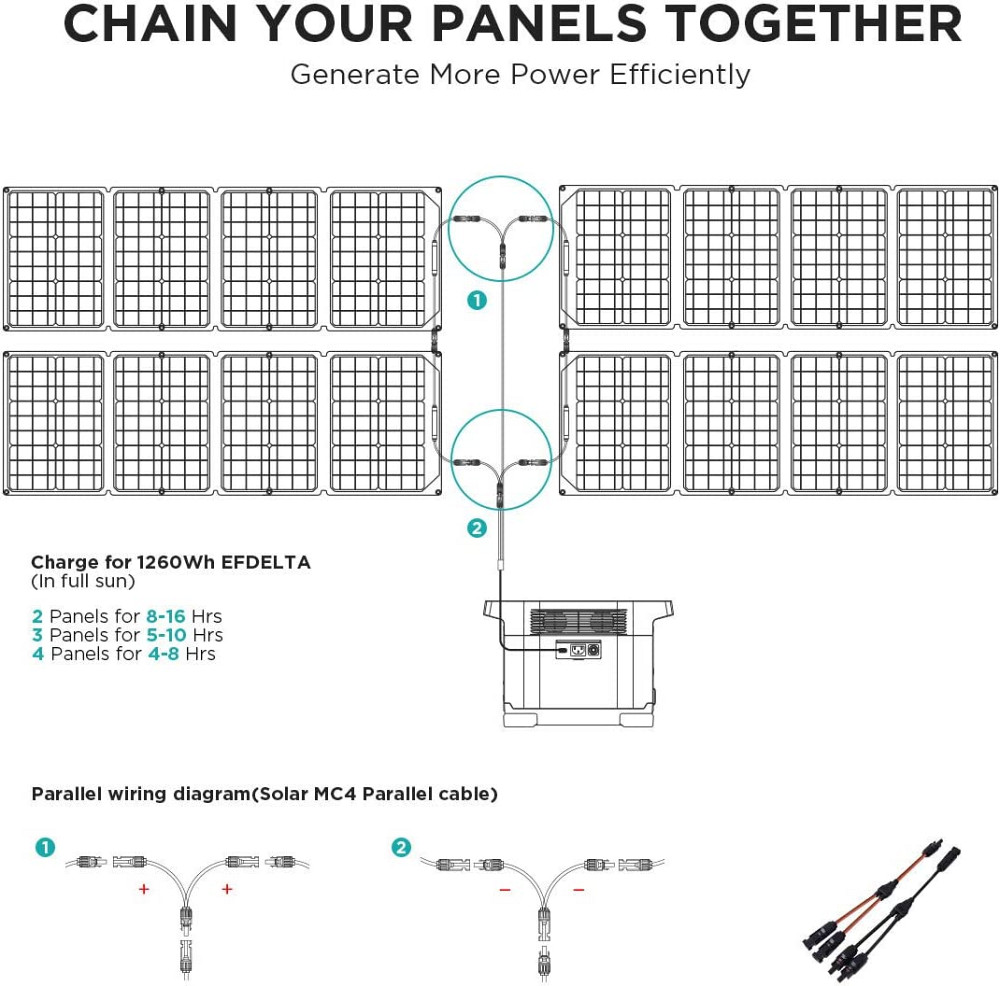 CHAIN YOUR PANELS TOGETHER

Generate More Power Efficiently

1

2

Charge for 1260Wh EFDELTA
(In full sun)

2 Panels for 8-16 Hrs
3 Panels for 5-10 Hrs
4 Panels for 4-8 Hrs

Parallel wiring diagram(Solar MC4 Parallel cable)

1

+ +

2

− −