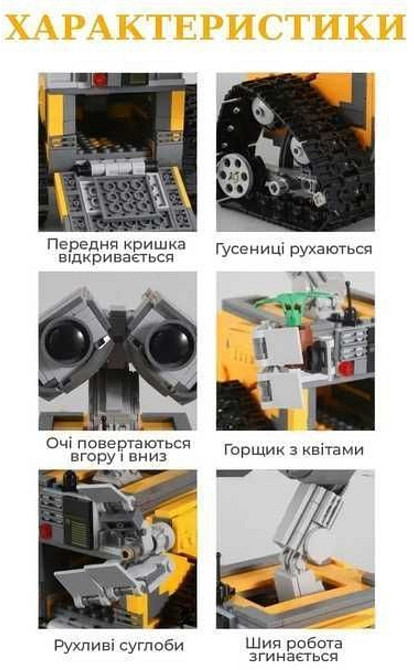 ХАРАКТЕРИСТИКИ

Передня кришка відкривається

Гусениці рухаються

Очі повертаються вгору і вниз

Горщик з квітами

Рухливі суглоби

Шия робота згинається